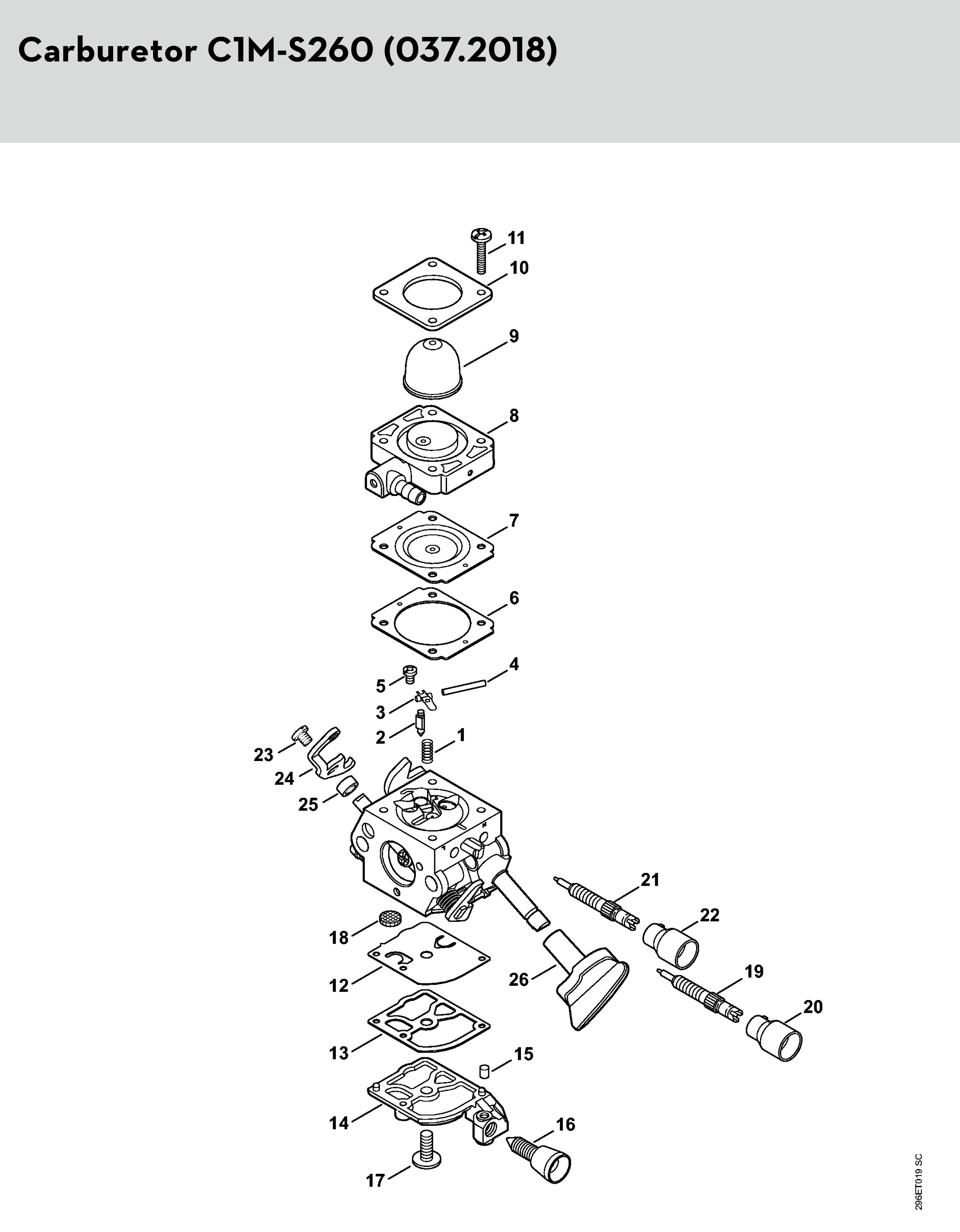 Carburetor C1M-S260 (037.2018)

11
10
9
8
7
6
4
5
3
2
1
23
24
25
21
22
18
12
26
19
20
13
15
14
16
17

296ET019 SC